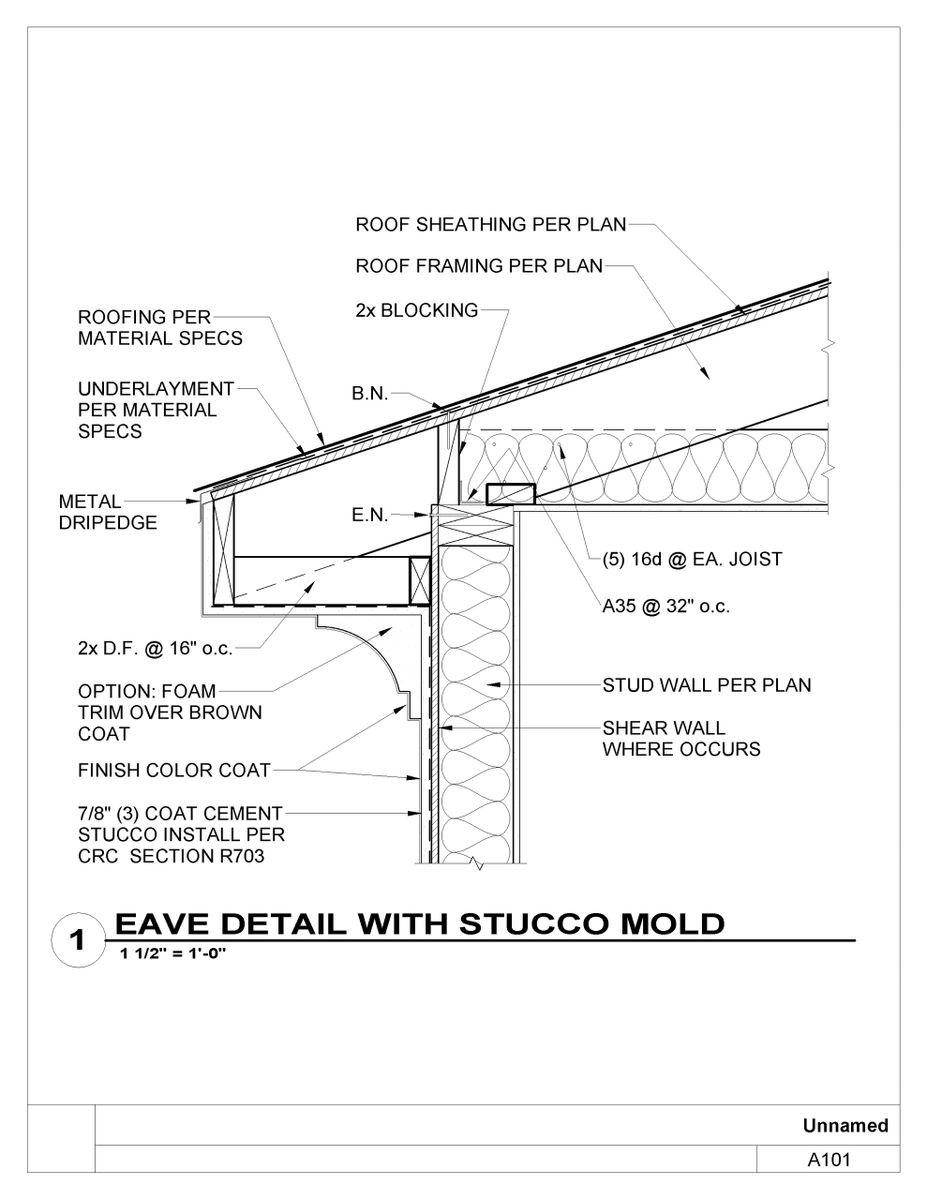 ROOF SHEATHING PER PLAN

ROOF FRAMING PER PLAN

2x BLOCKING

ROOFING PER MATERIAL SPECS

UNDERLAYMENT PER MATERIAL SPECS

B.N.

METAL DRIPEDGE

E.N.

(5) 16d @ EA. JOIST

A35 @ 32" o.c.

2x D.F. @ 16" o.c.

OPTION: FOAM TRIM OVER BROWN COAT

STUD WALL PER PLAN

SHEAR WALL WHERE OCCURS

FINISH COLOR COAT

7/8" (3) COAT CEMENT STUCCO INSTALL PER CRC SECTION R703

1

EAVE DETAIL WITH STUCCO MOLD

1 1/2" = 1'-0"

Unnamed

A101